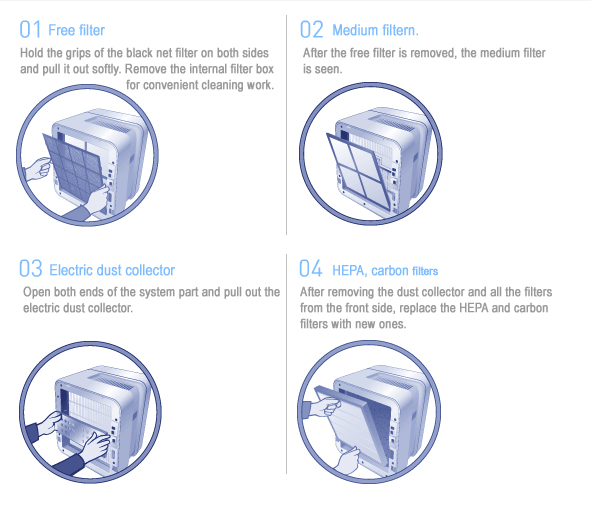 01 Free filter

Hold the grips of the black net filter on both sides and pull it out softly. Remove the internal filter box for convenient cleaning work.

02 Medium filtern.

After the free filter is removed, the medium filter is seen.

03 Electric dust collector

Open both ends of the system part and pull out the electric dust collector.

04 HEPA, carbon filters

After removing the dust collector and all the filters from the front side, replace the HEPA and carbon filters with new ones.