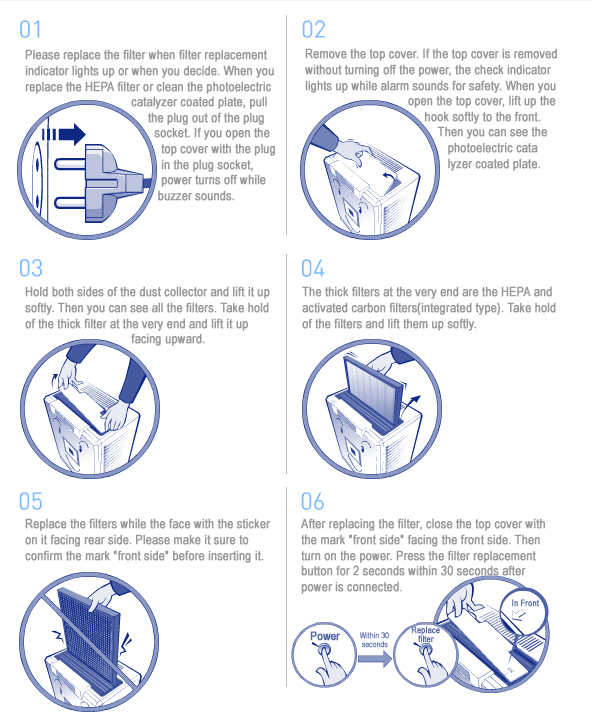 01

Please replace the filter when filter replacement indicator lights up or when you decide. When you replace the HEPA filter or clean the photoelectric catalyzer coated plate, pull the plug out of the plug socket. If you open the top cover with the plug in the plug socket, power turns off while buzzer sounds.

02

Remove the top cover. If the top cover is removed without turning off the power, the check indicator lights up while alarm sounds for safety. When you open the top cover, lift up the hook softly to the front. Then you can see the photoelectric cata lyzer coated plate.

03

Hold both sides of the dust collector and lift it up softly. Then you can see all the filters. Take hold of the thick filter at the very end and lift it up facing upward.

04

The thick filters at the very end are the HEPA and activated carbon filters(integrated type). Take hold of the filters and lift them up softly.

05

Replace the filters while the face with the sticker on it facing rear side. Please make it sure to confirm the mark "front side" before inserting it.

06

After replacing the filter, close the top cover with the mark "front side" facing the front side. Then turn on the power. Press the filter replacement button for 2 seconds within 30 seconds after power is connected.

Power

Within 30 seconds

Replace filter

In Front