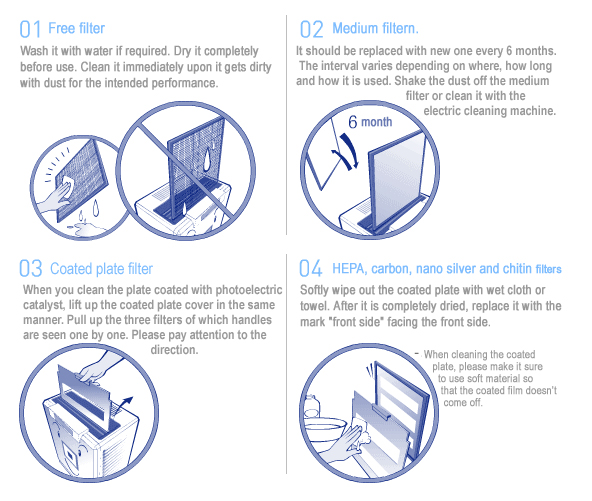 01 Free filter

Wash it with water if required. Dry it completely before use. Clean it immediately upon it gets dirty with dust for the intended performance.

02 Medium filtern.

It should be replaced with new one every 6 months. The interval varies depending on where, how long and how it is used. Shake the dust off the medium filter or clean it with the electric cleaning machine.

6 month

03 Coated plate filter

When you clean the plate coated with photoelectric catalyst, lift up the coated plate cover in the same manner. Pull up the three filters of which handles are seen one by one. Please pay attention to the direction.

04 HEPA, carbon, nano silver and chitin filters

Softly wipe out the coated plate with wet cloth or towel. After it is completely dried, replace it with the mark "front side" facing the front side.

- When cleaning the coated plate, please make it sure to use soft material so that the coated film doesn't come off.